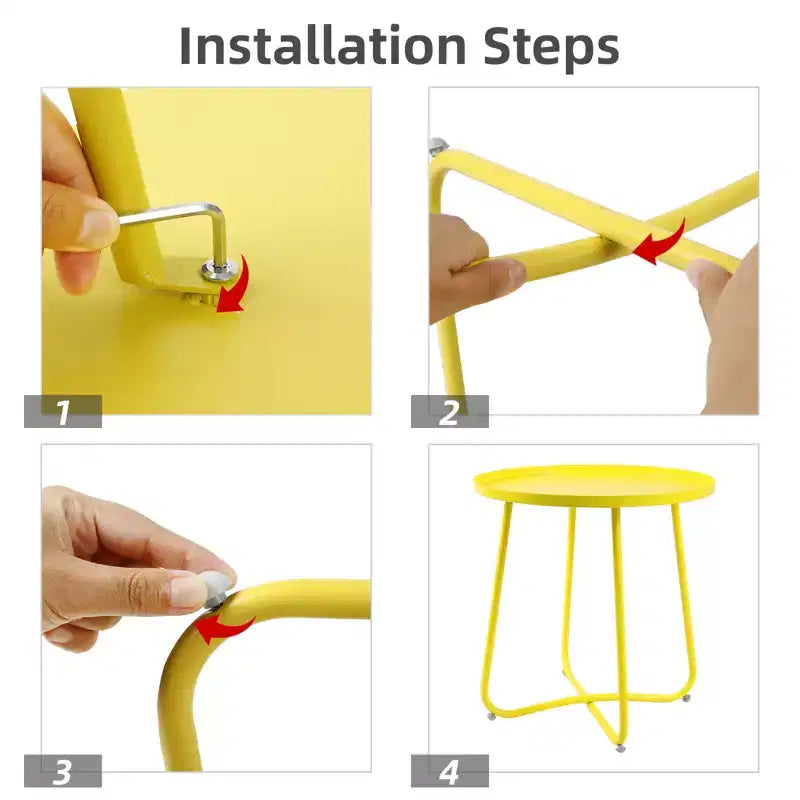 Installation Steps

1

2

3

4